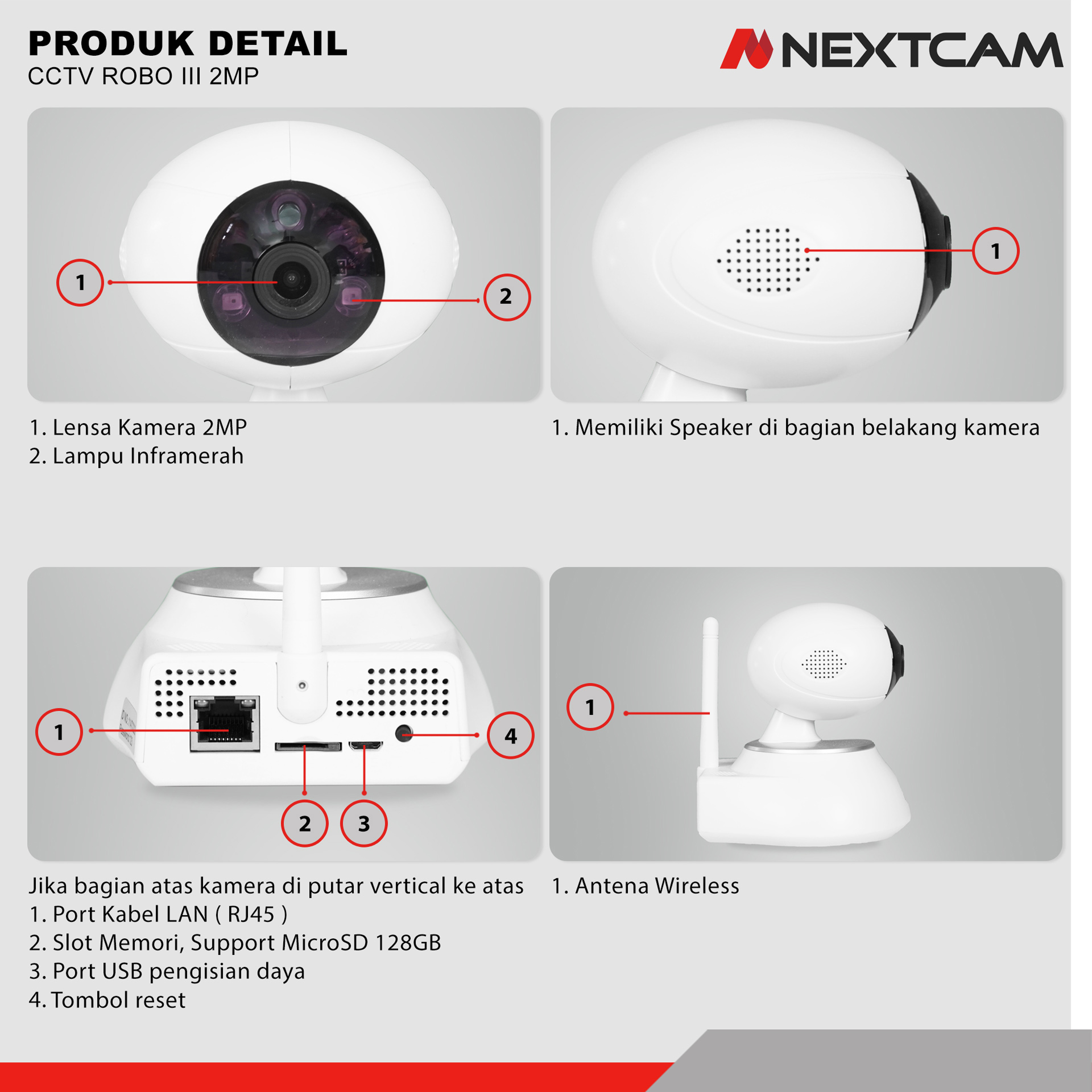 PRODUK DETAIL
CCTV ROBO III 2MP

NEXTCAM

1

2

1. Lensa Kamera 2MP
2. Lampu Inframerah

1

1. Memiliki Speaker di bagian belakang kamera

1

2

3

4

Jika bagian atas kamera di putar vertical ke atas
1. Port Kabel LAN ( RJ45 )
2. Slot Memori, Support MicroSD 128GB
3. Port USB pengisian daya
4. Tombol reset

1

1. Antena Wireless